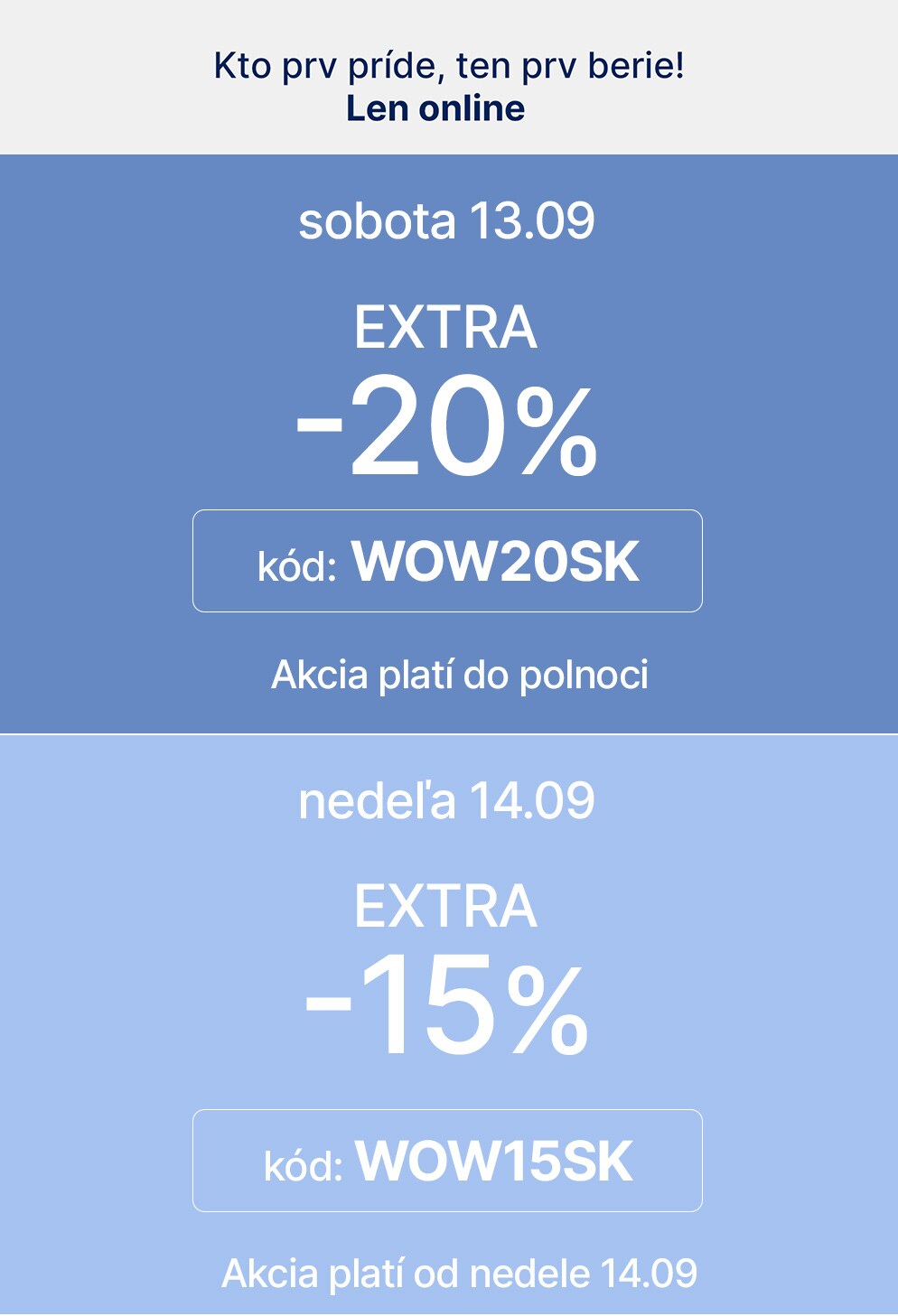 Kto prv príde, ten prv berie!
Len online

sobota 13.09

EXTRA
-20%

kód: WOW20SK

Akcia platí do polnoci

nedeľa 14.09

EXTRA
-15%

kód: WOW15SK

Akcia platí od nedele 14.09