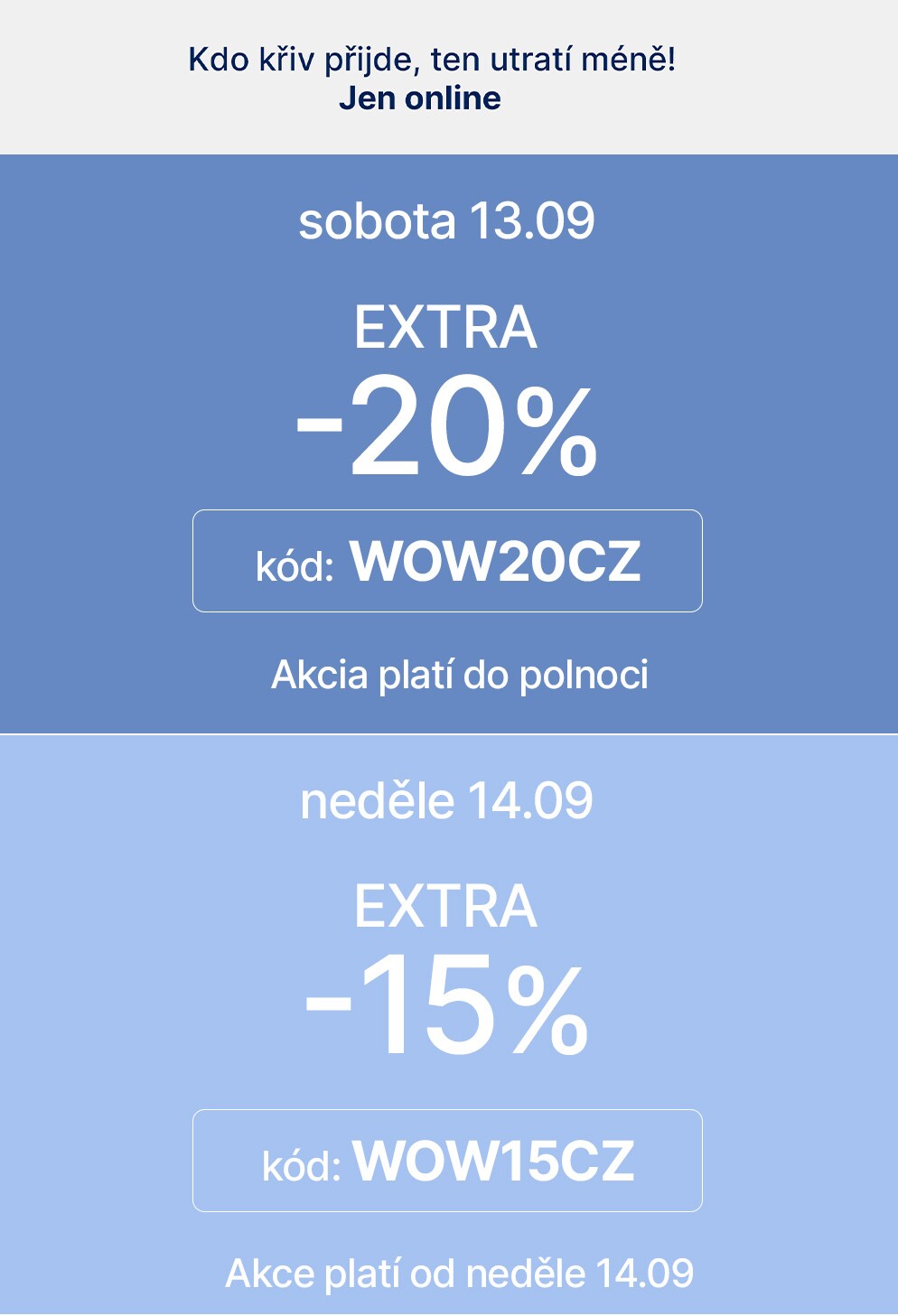 Kdo křiv přijde, ten utratí méně!
Jen online

sobota 13.09

EXTRA
-20%

kód: WOW20CZ

Akcia platí do polnoci

neděle 14.09

EXTRA
-15%

kód: WOW15CZ

Akce platí od neděle 14.09